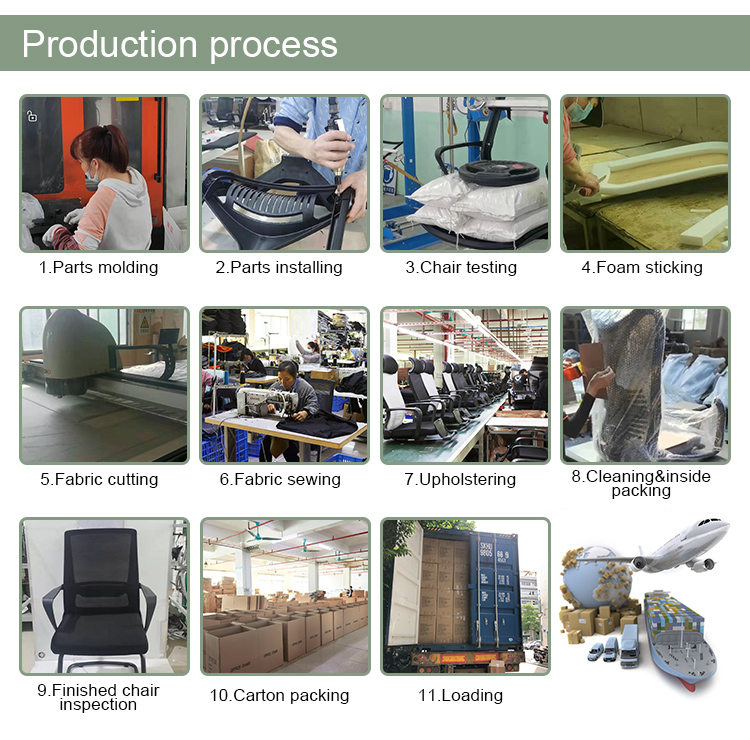 Production process

1.Parts molding

2.Parts installing

3.Chair testing

4.Foam sticking

5.Fabric cutting

6.Fabric sewing

7.Upholstering

8.Cleaning&inside packing

9.Finished chair inspection

10.Carton packing

11.Loading